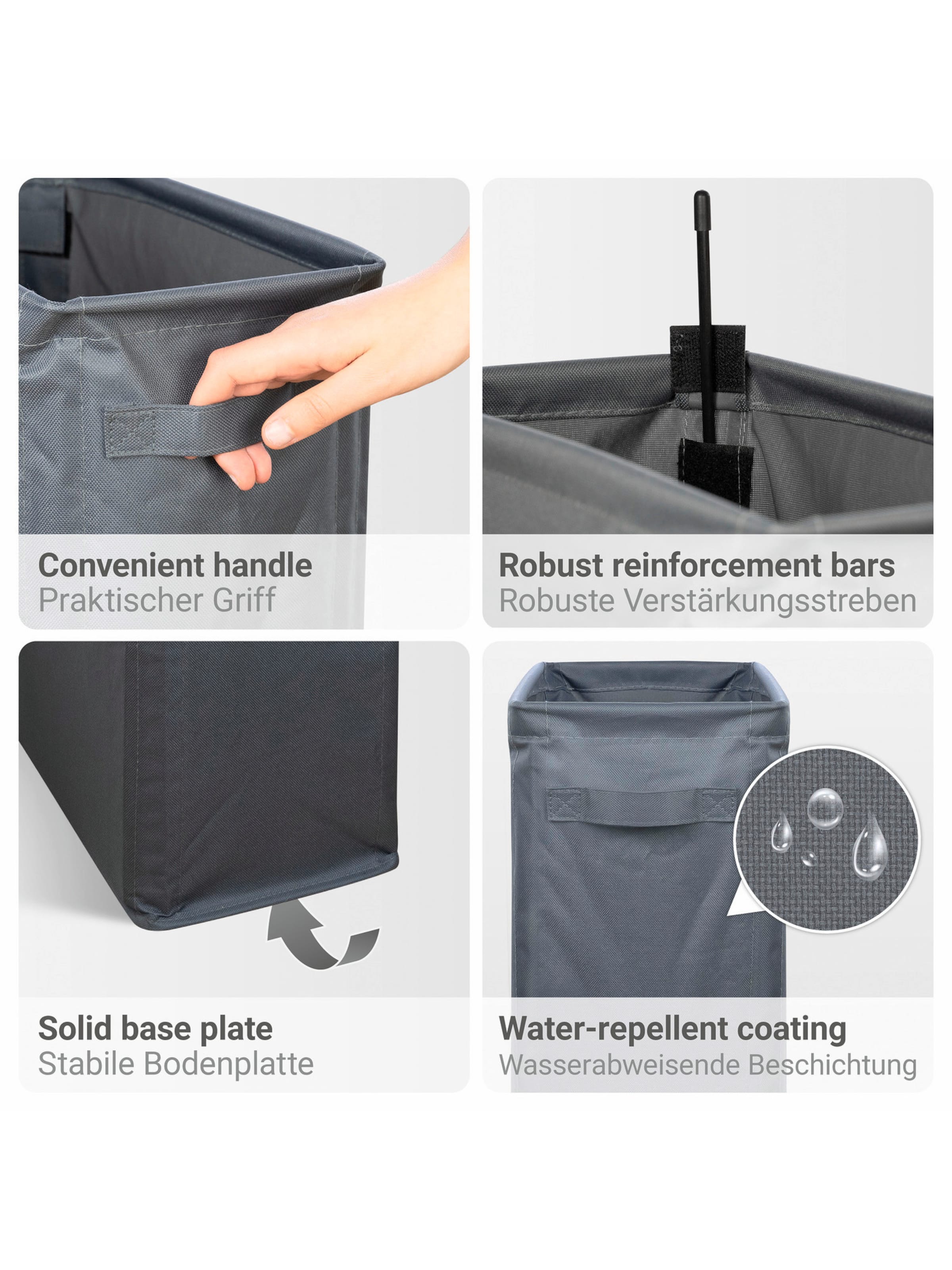 Convenient handle
Praktischer Griff

Robust reinforcement bars
Robuste Verstärkungsstreben

Solid base plate
Stabile Bodenplatte

Water-repellent coating
Wasserabweisende Beschichtung