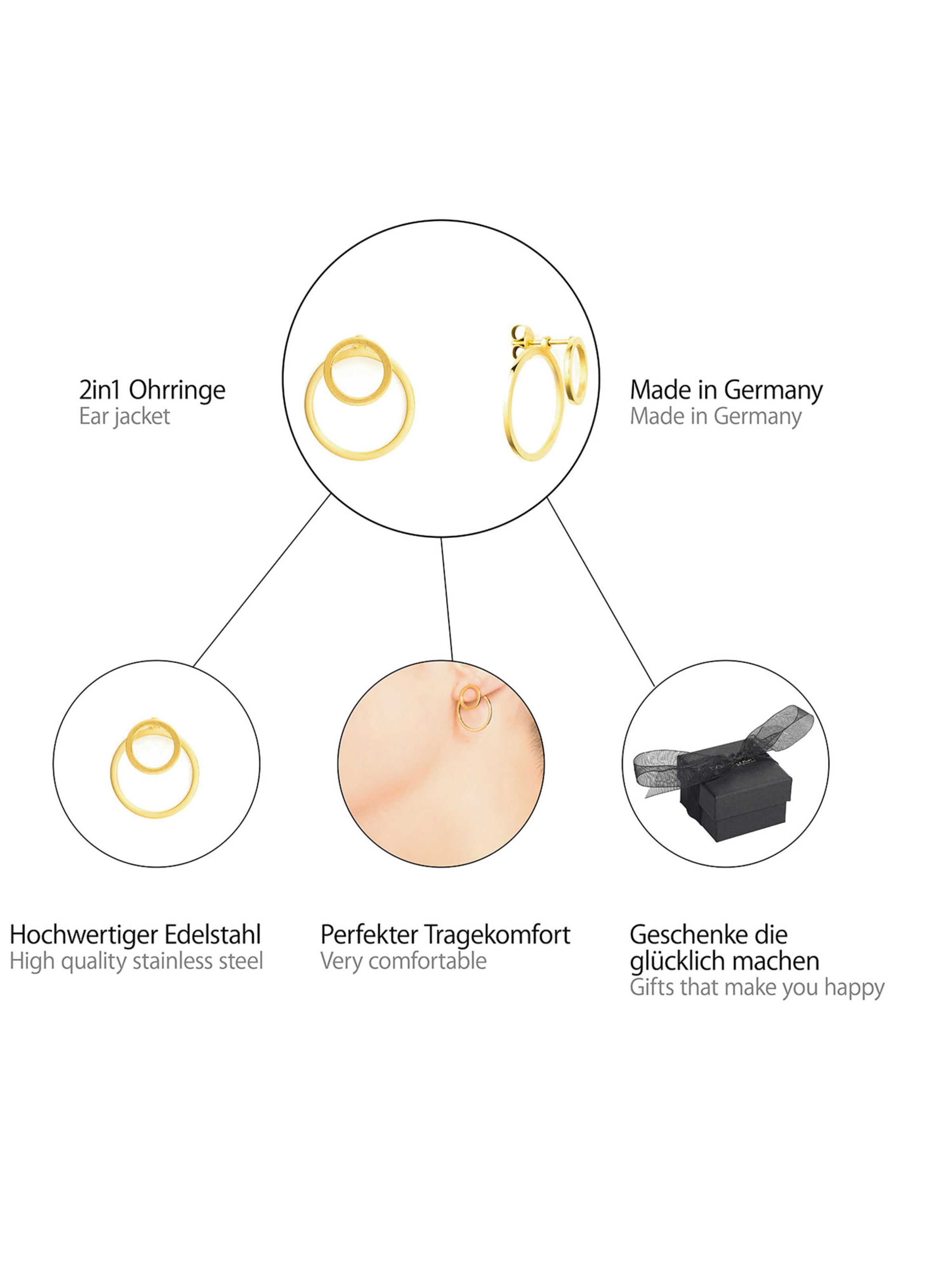 2in1 Ohrringe
Ear jacket

Made in Germany
Made in Germany

Hochwertiger Edelstahl
High quality stainless steel

Perfekter Tragekomfort
Very comfortable

Geschenke die glücklich machen
Gifts that make you happy