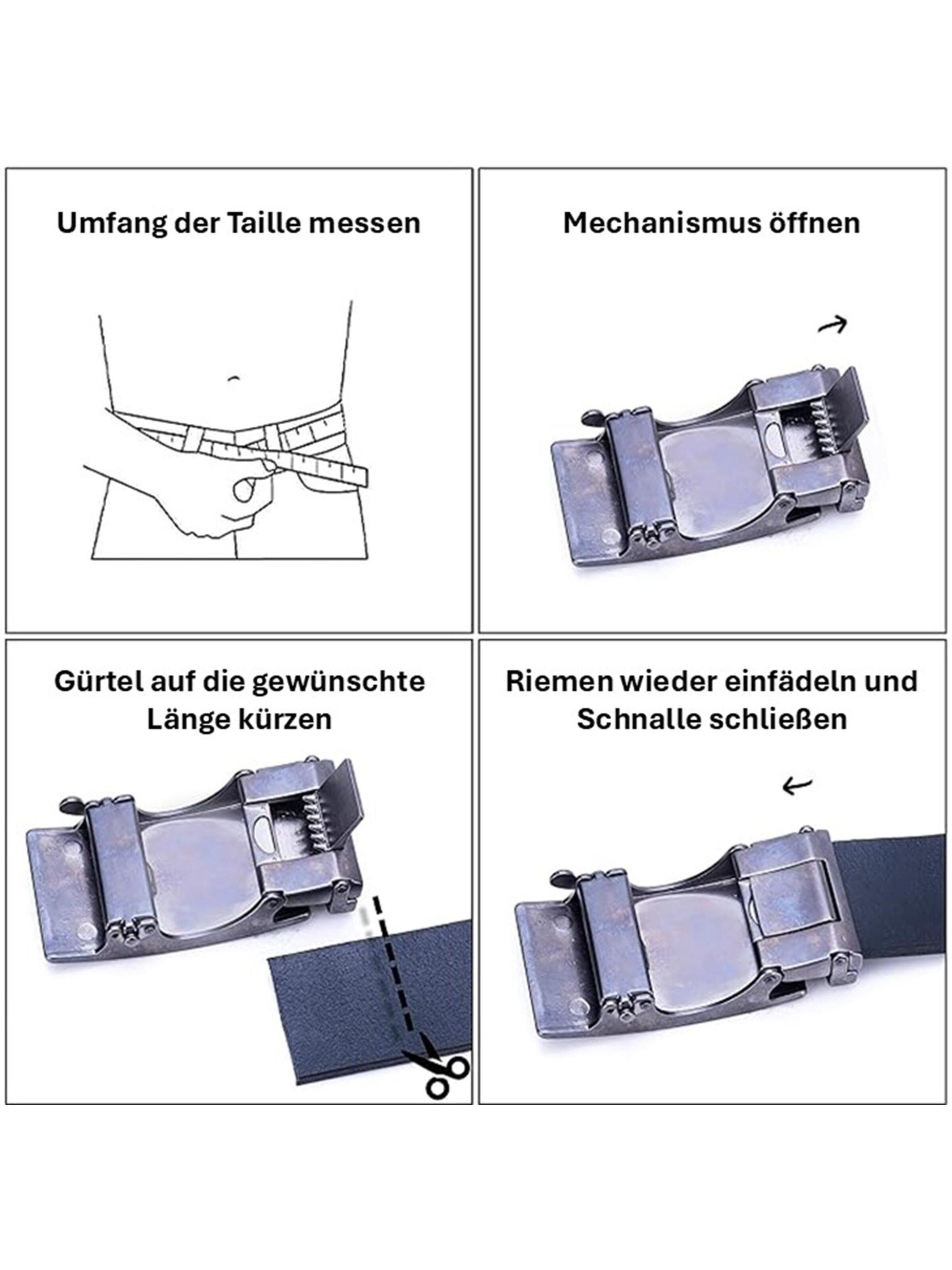 Umfang der Taille messen

Mechanismus öffnen

Gürtel auf die gewünschte Länge kürzen

Riemen wieder einfädeln und Schnalle schließen